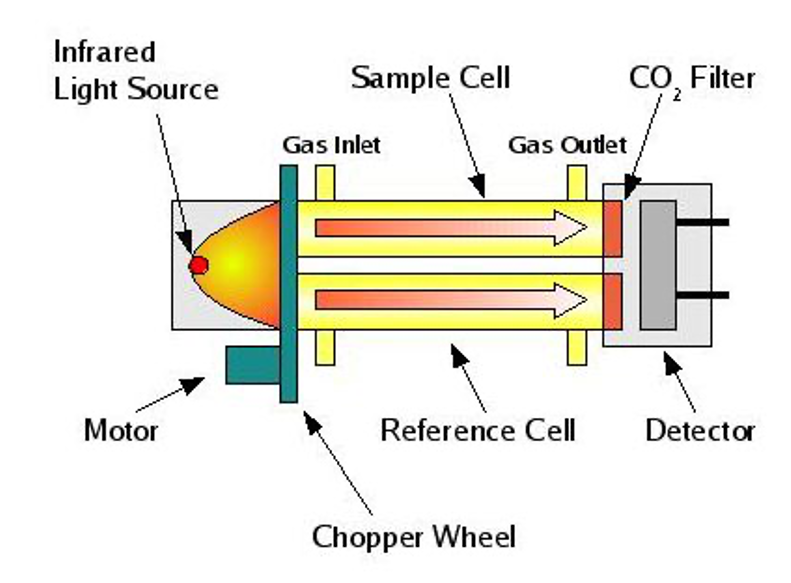 Infrared Light Source

Sample Cell

$CO_2$ Filter

Gas Inlet

Gas Outlet

Motor

Reference Cell

Detector

Chopper Wheel